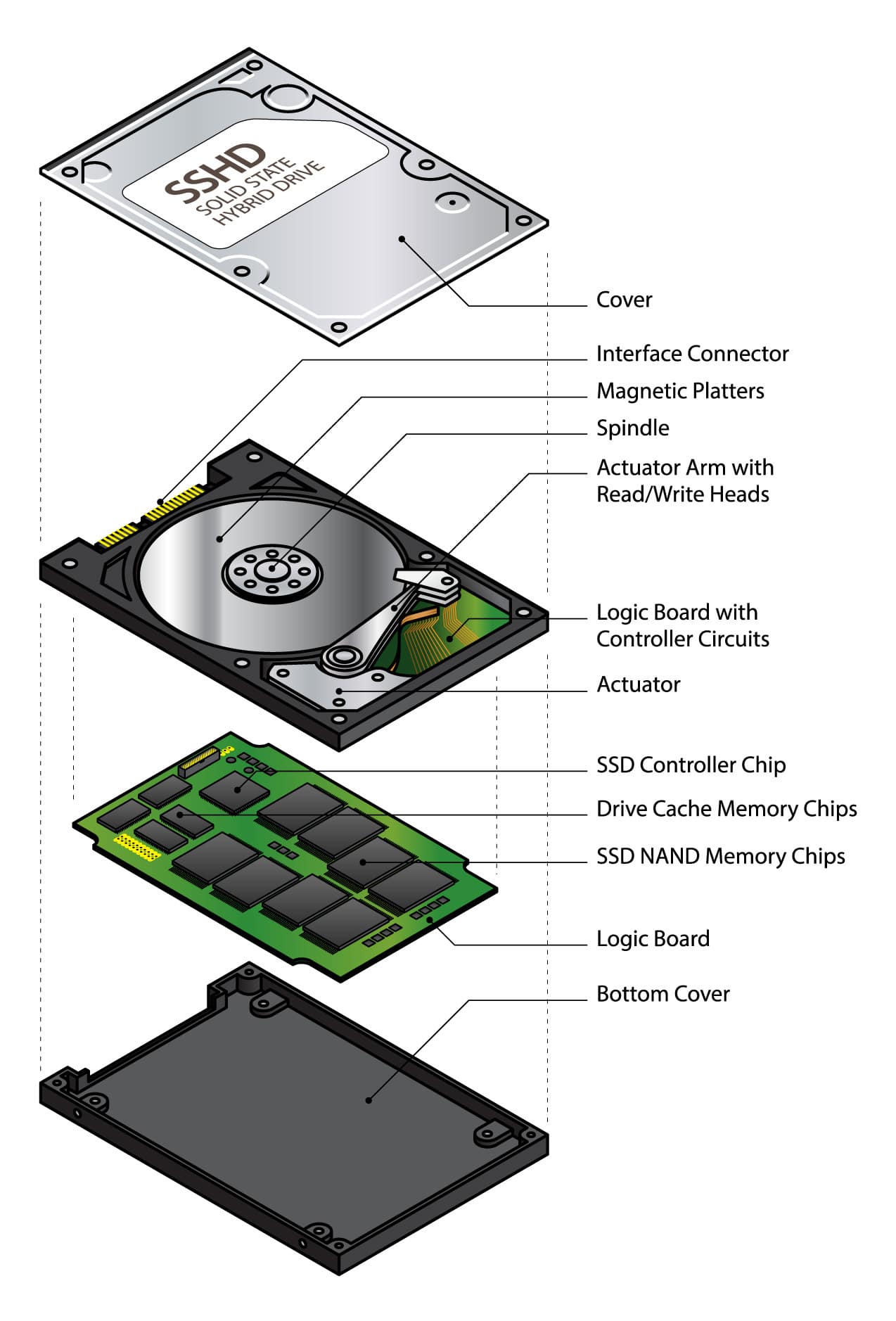 SSHD
SOLID STATE
HYBRID DRIVE

Cover

Interface Connector

Magnetic Platters

Spindle

Actuator Arm with Read/Write Heads

Logic Board with Controller Circuits

Actuator

SSD Controller Chip

Drive Cache Memory Chips

SSD NAND Memory Chips

Logic Board

Bottom Cover